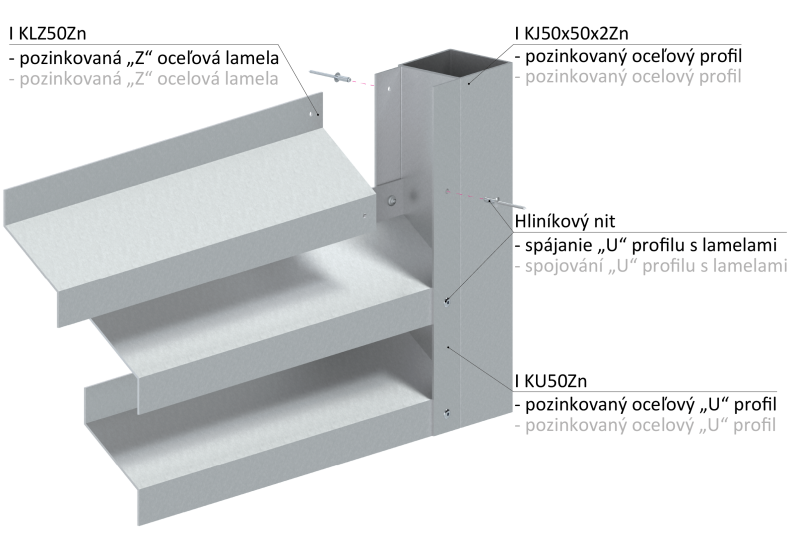 I KLZ50Zn
- pozinkovaná „Z“ oceľová lamela
- pozinkovaná „Z“ ocelová lamela

I KJ50x50x2Zn
- pozinkovaný oceľový profil
- pozinkovaný ocelový profil

Hliníkový nit
- spájanie „U“ profilu s lamelami
- spojování „U“ profilu s lamelami

I KU50Zn
- pozinkovaný oceľový „U“ profil
- pozinkovaný ocelový „U“ profil